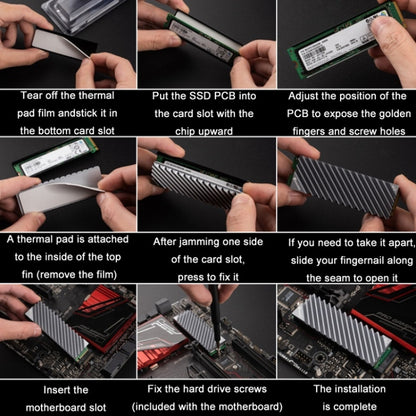 Tear off the thermal pad film andstick it in the bottom card slot

Put the SSD PCB into the card slot with the chip upward

Adjust the position of the PCB to expose the golden fingers and screw holes

A thermal pad is attached to the inside of the top fin (remove the film)

After jamming one side of the card slot, press to fix it

If you need to take it apart, slide your fingernail along the seam to open it

Insert the motherboard slot

Fix the hard drive screws (included with the motherboard)

The installation is complete