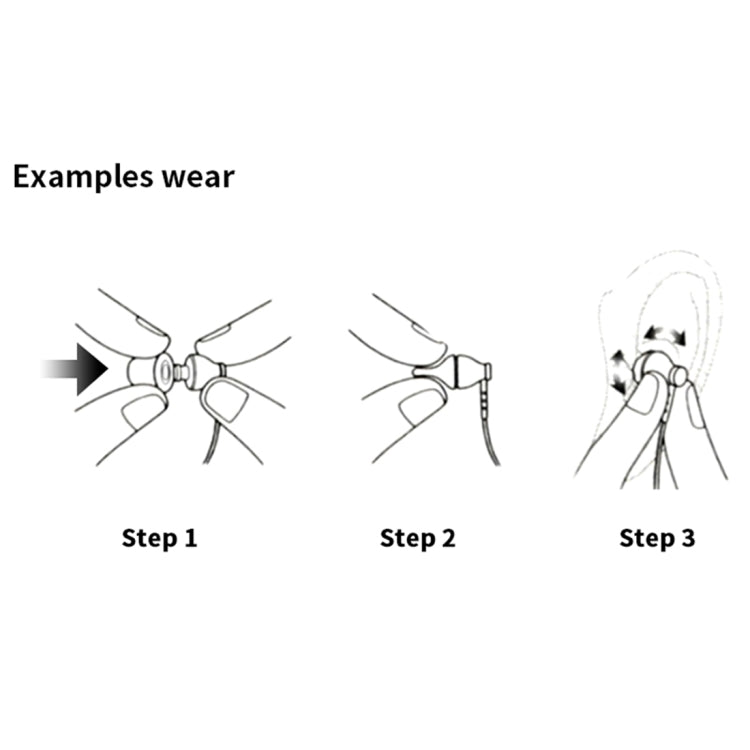 Examples wear

Step 1

Step 2

Step 3