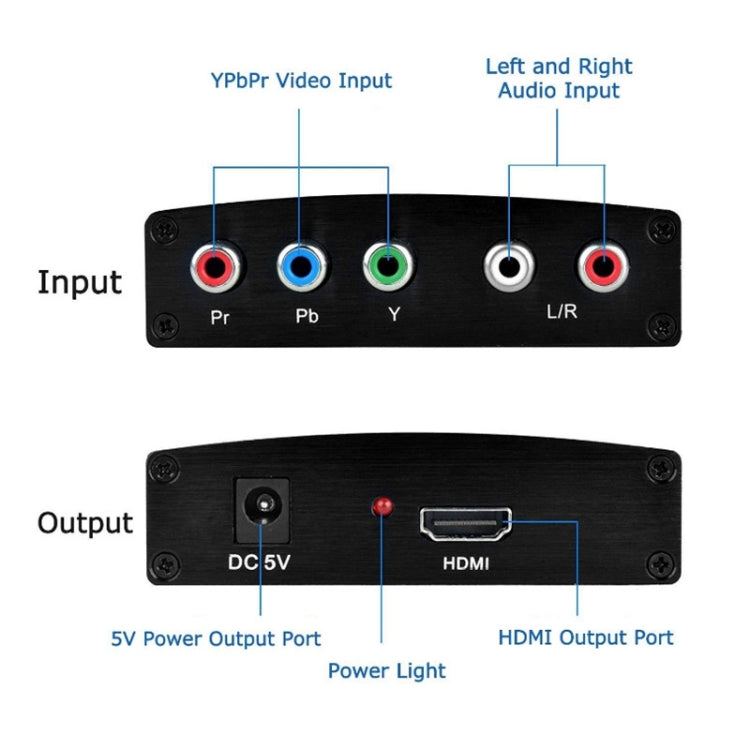 YPbPr Video Input

Left and Right Audio Input

Input

Pr

Pb

Y

L/R

Output

DC 5V

HDMI

5V Power Output Port

Power Light

HDMI Output Port