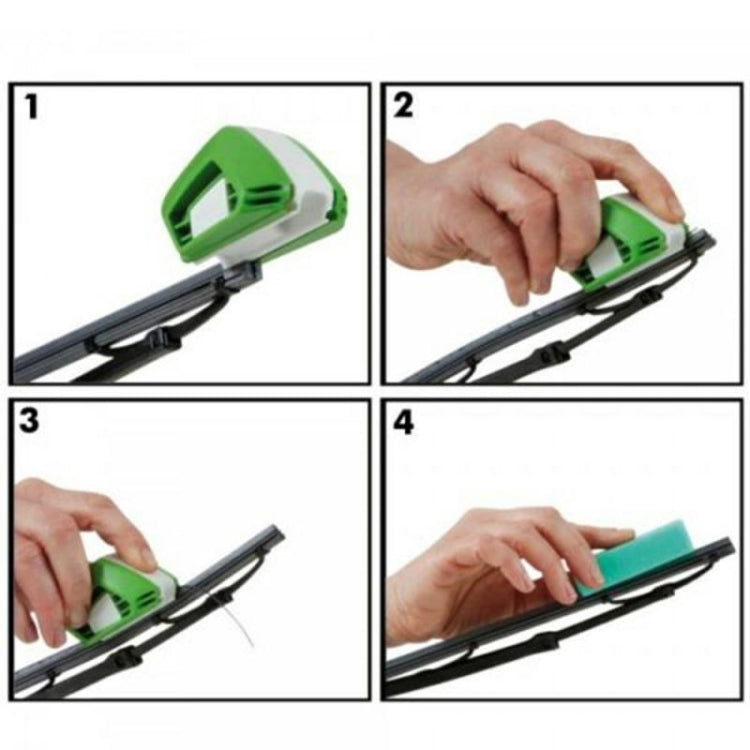 1

2

3

4