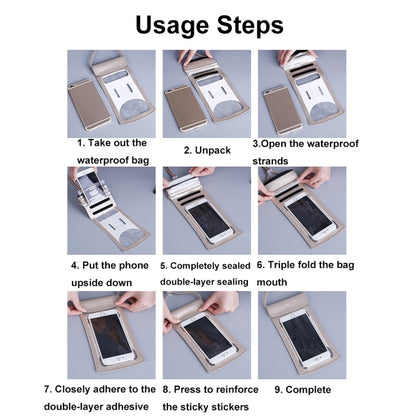 Usage Steps

1. Take out the waterproof bag

2. Unpack

3.Open the waterproof strands

4. Put the phone upside down

5. Completely sealed double-layer sealing

6. Triple fold the bag mouth

7. Closely adhere to the double-layer adhesive

8. Press to reinforce the sticky stickers

9. Complete