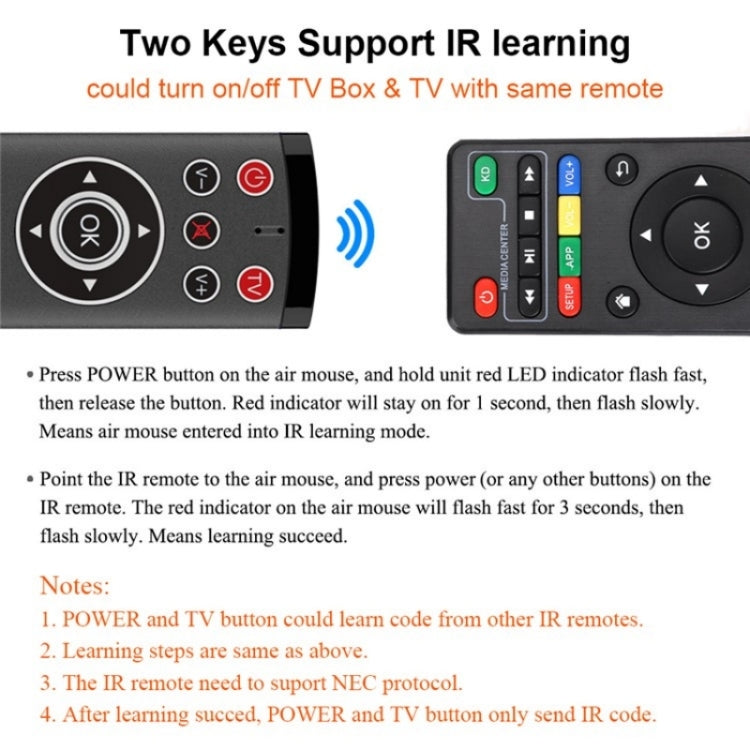 Two Keys Support IR learning

could turn on/off TV Box & TV with same remote

OK
V-
V+
TV

KD
MEDIA CENTER
VOL+
VOL-
APP
SETUP
OK

• Press POWER button on the air mouse, and hold unit red LED indicator flash fast, then release the button. Red indicator will stay on for 1 second, then flash slowly. Means air mouse entered into IR learning mode.

• Point the IR remote to the air mouse, and press power (or any other buttons) on the IR remote. The red indicator on the air mouse will flash fast for 3 seconds, then flash slowly. Means learning succeed.

Notes:
1. POWER and TV button could learn code from other IR remotes.
2. Learning steps are same as above.
3. The IR remote need to suport NEC protocol.
4. After learning succed, POWER and TV button only send IR code.