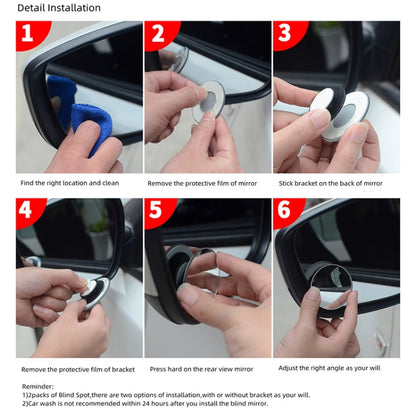 Detail Installation

1

Find the right location and clean

2

Remove the protective film of mirror

3

Stick bracket on the back of mirror

4

Remove the protective film of bracket

5

Press hard on the rear view mirror

6

Adjust the right angle as your will

Reminder:
1)2packs of Blind Spot,there are two options of installation,with or without bracket as your will.
2)Car wash is not recommended within 24 hours after you install the blind mirror.