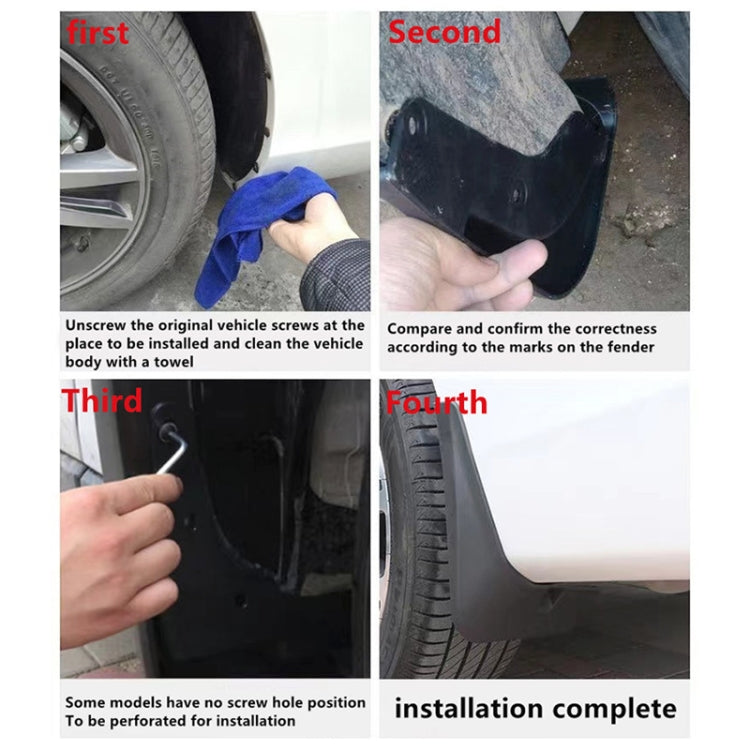 first

Unscrew the original vehicle screws at the place to be installed and clean the vehicle body with a towel

Second

Compare and confirm the correctness according to the marks on the fender

Third

Some models have no screw hole position To be perforated for installation

Fourth

installation complete